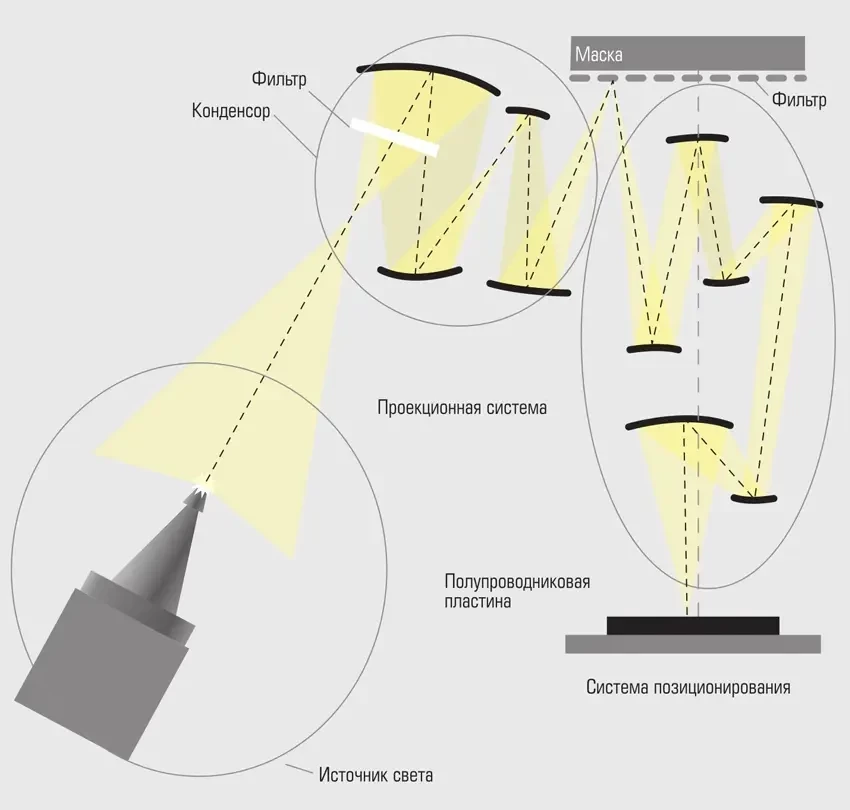 Маска

Фильтр

Конденсор

Фильтр

Проекционная система

Полупроводниковая пластина

Система позиционирования

Источник света